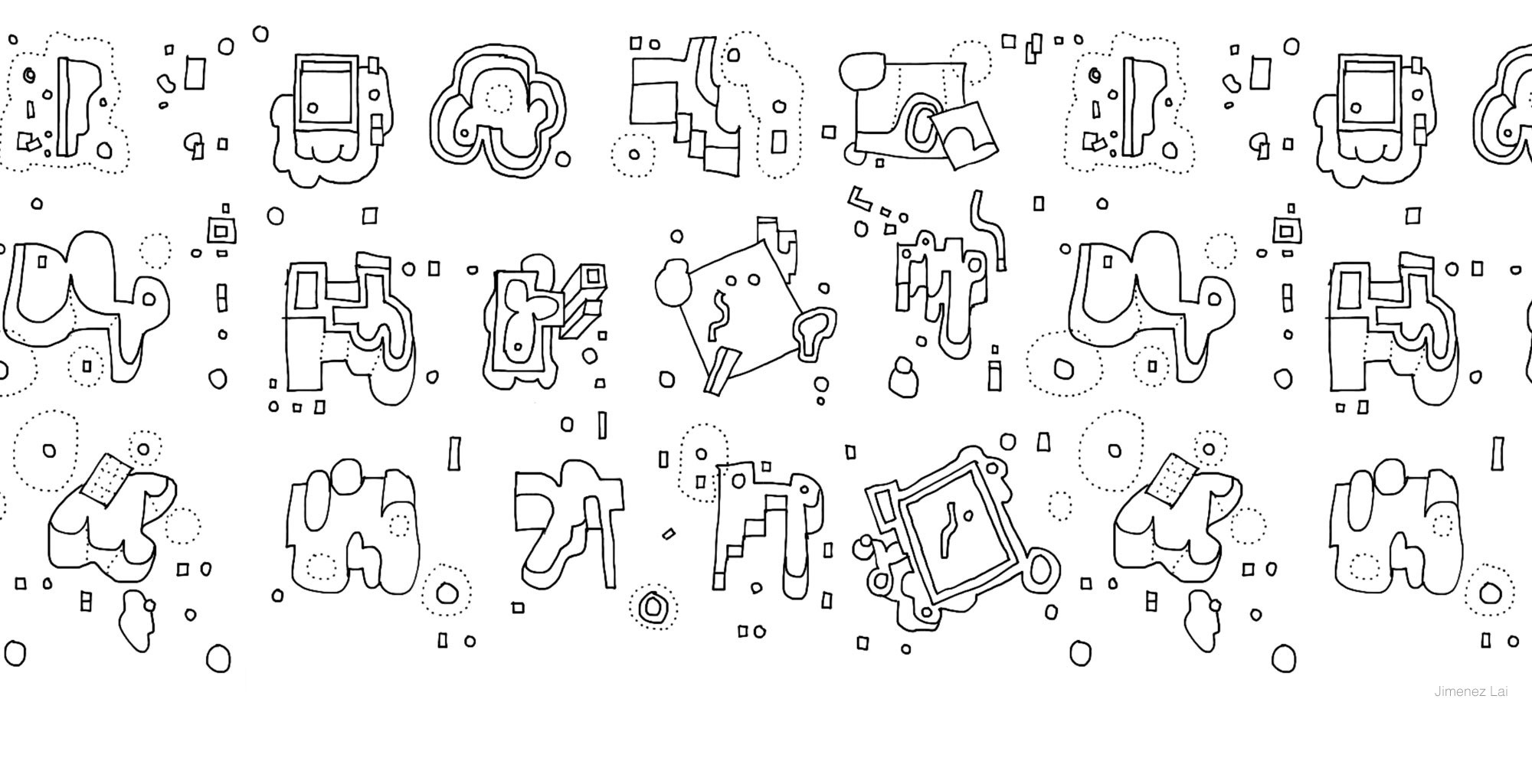 Jimenez Lai